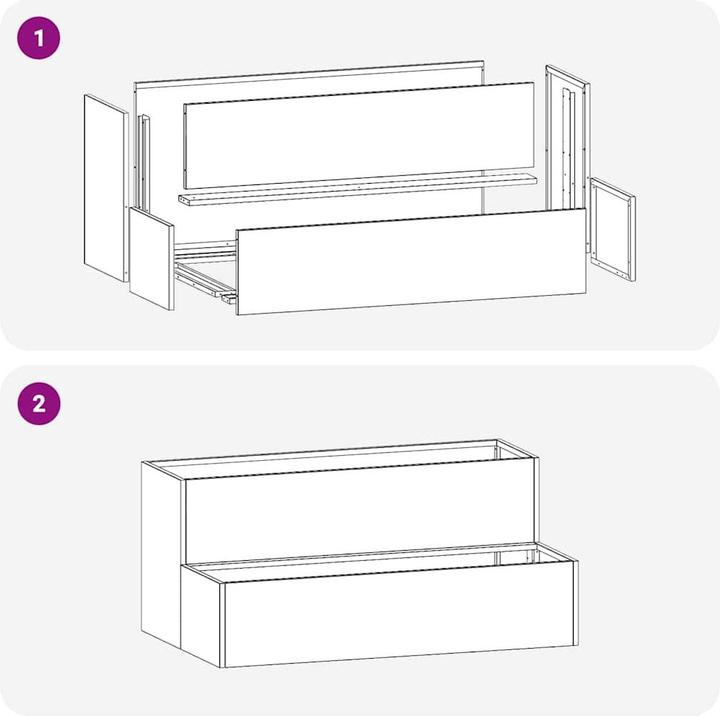 1

2