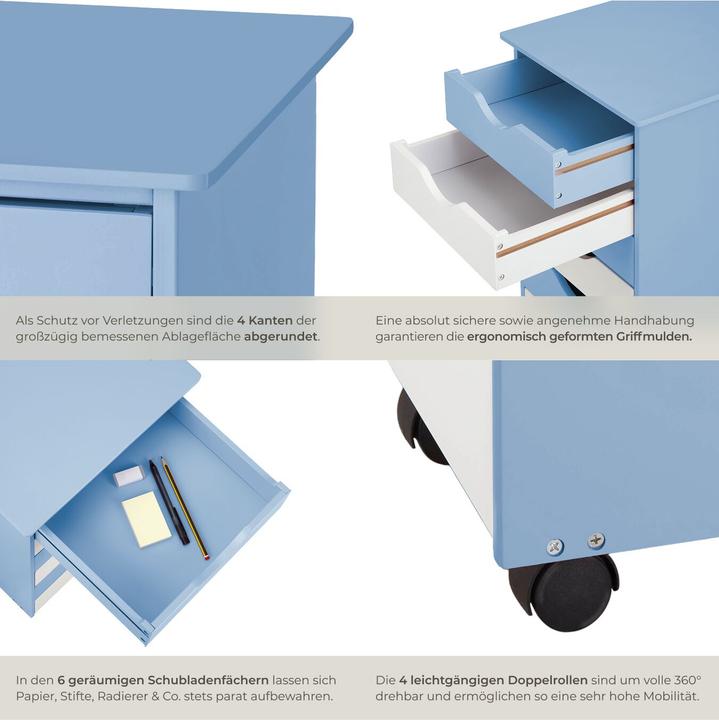 Als Schutz vor Verletzungen sind die 4 Kanten der großzügig bemessenen Ablagefläche abgerundet.

Eine absolut sichere sowie angenehme Handhabung garantieren die ergonomisch geformten Griffmulden.

In den 6 geräumigen Schubladenfächern lassen sich Papier, Stifte, Radierer & Co. stets parat aufbewahren.

Die 4 leichtgängigen Doppelrollen sind um volle 360° drehbar und ermöglichen so eine sehr hohe Mobilität.