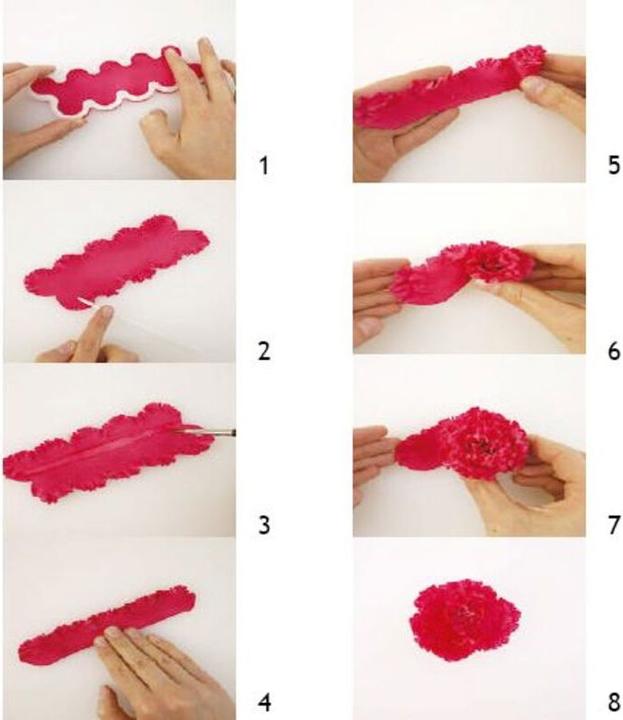 1

2

3

4

5

6

7

8