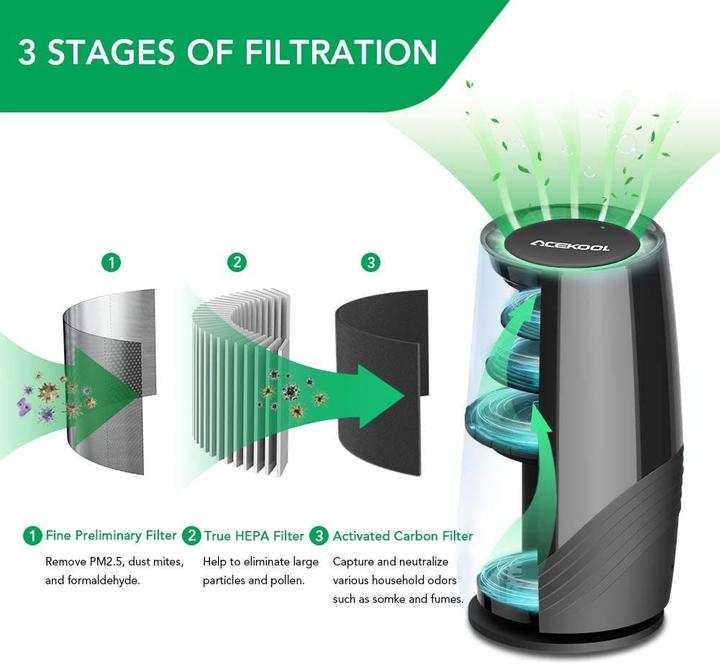 3 STAGES OF FILTRATION

ACEKOOL

1

2

3

1 Fine Preliminary Filter

Remove PM2.5, dust mites, and formaldehyde.

2 True HEPA Filter

Help to eliminate large particles and pollen.

3 Activated Carbon Filter

Capture and neutralize various household odors such as somke and fumes.