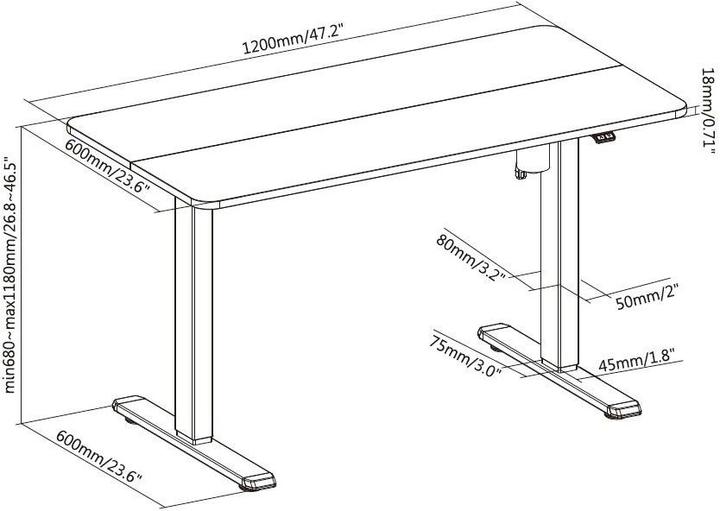 1200mm/47.2"

18mm/0.71"

600mm/23.6"

min680~max1180mm/26.8~46.5"

80mm/3.2"

50mm/2"

75mm/3.0"

45mm/1.8"

600mm/23.6"