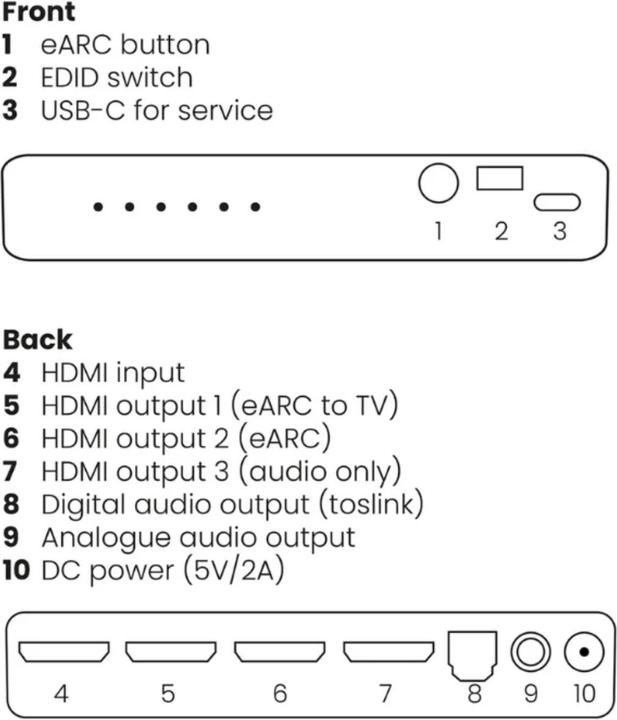 Front
1 eARC button
2 EDID switch
3 USB-C for service

1 2 3

Back
4 HDMI input
5 HDMI output 1 (eARC to TV)
6 HDMI output 2 (eARC)
7 HDMI output 3 (audio only)
8 Digital audio output (toslink)
9 Analogue audio output
10 DC power (5V/2A)

4 5 6 7 8 9 10