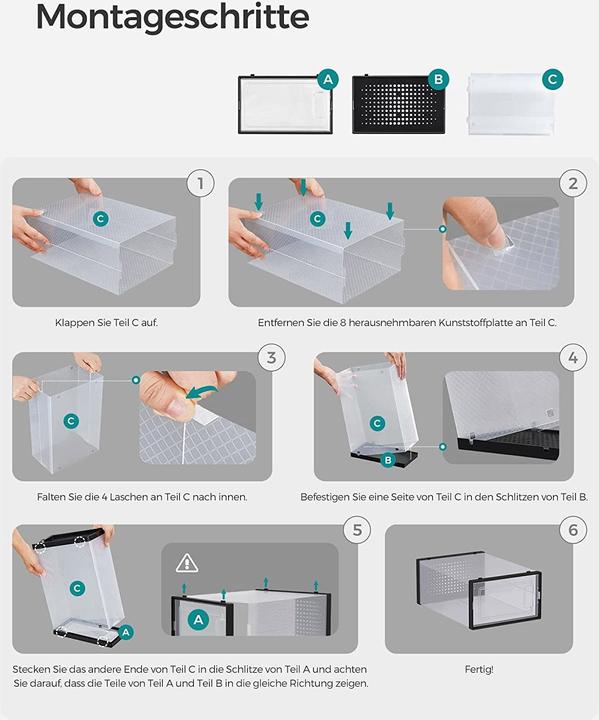 Montageschritte

A
B
C

1
C
Klappen Sie Teil C auf.

2
C
Entfernen Sie die 8 herausnehmbaren Kunststoffplatte an Teil C.

3
C
Falten Sie die 4 Laschen an Teil C nach innen.

4
C
B
Befestigen Sie eine Seite von Teil C in den Schlitzen von Teil B.

5
C
A
A
Stecken Sie das andere Ende von Teil C in die Schlitze von Teil A und achten Sie darauf, dass die Teile von Teil A und Teil B in die gleiche Richtung zeigen.

6
Fertig!