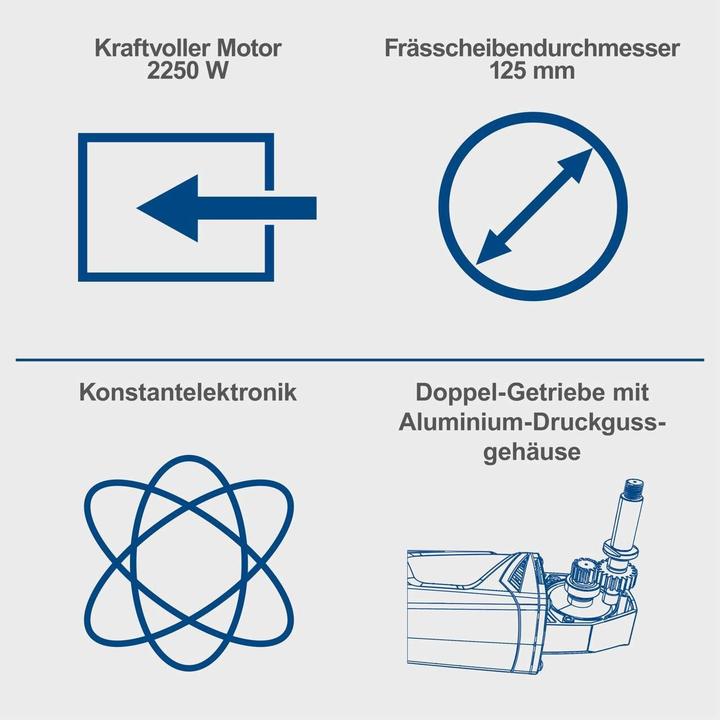 Kraftvoller Motor
2250 W

Frässcheibendurchmesser
125 mm

Konstantelektronik

Doppel-Getriebe mit Aluminium-Druckgussgehäuse