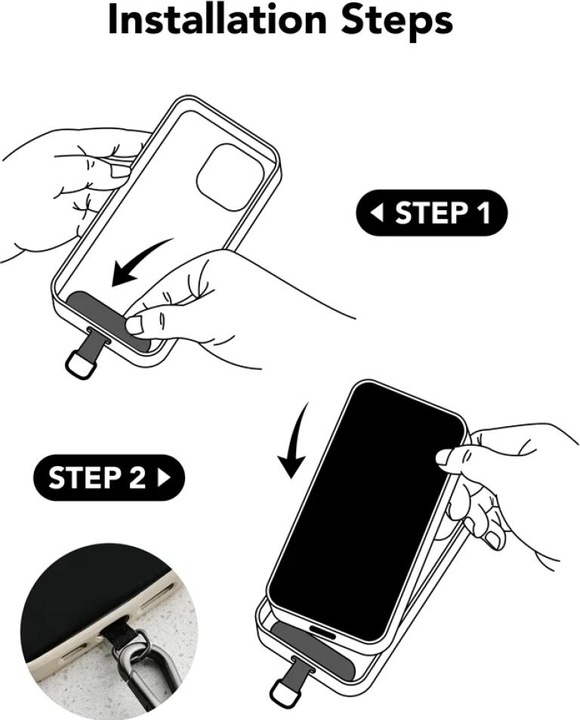 Installation Steps

STEP 1

STEP 2