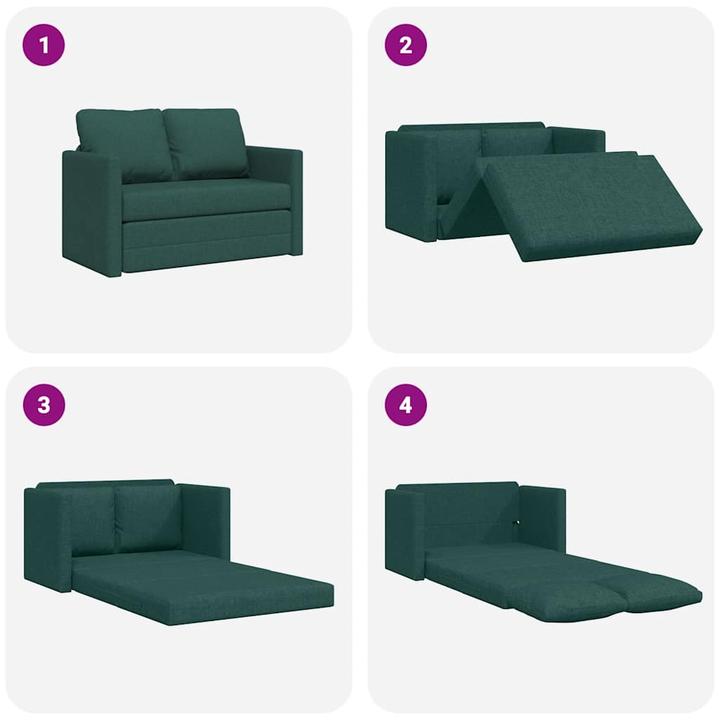 1

2

3

4