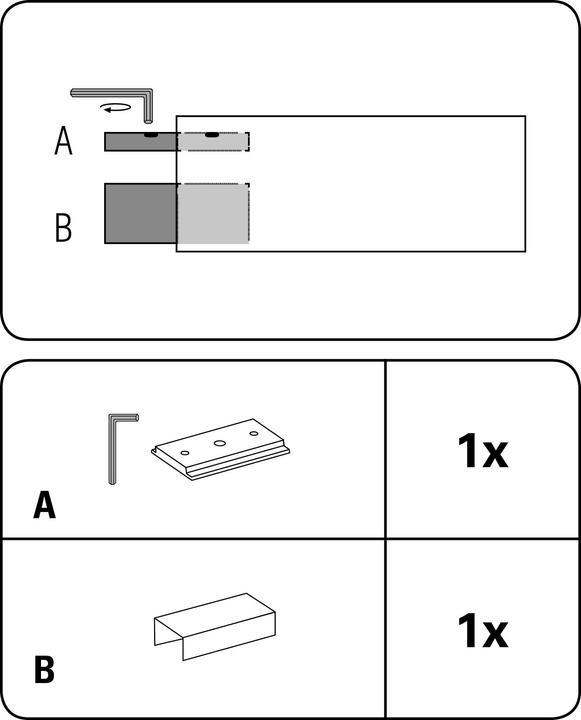 A

B

| A | 1x |
|---|---|
| B | 1x |