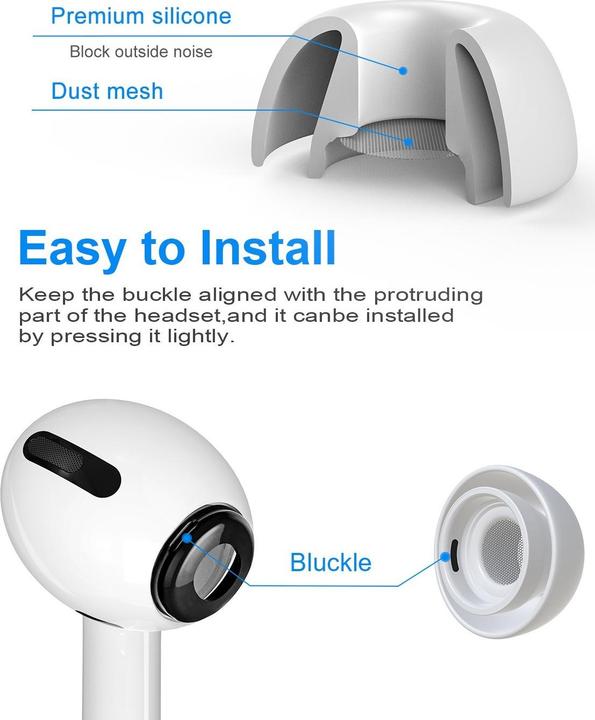 Premium silicone

Block outside noise

Dust mesh

Easy to Install

Keep the buckle aligned with the protruding part of the headset,and it canbe installed by pressing it lightly.

Bluckle