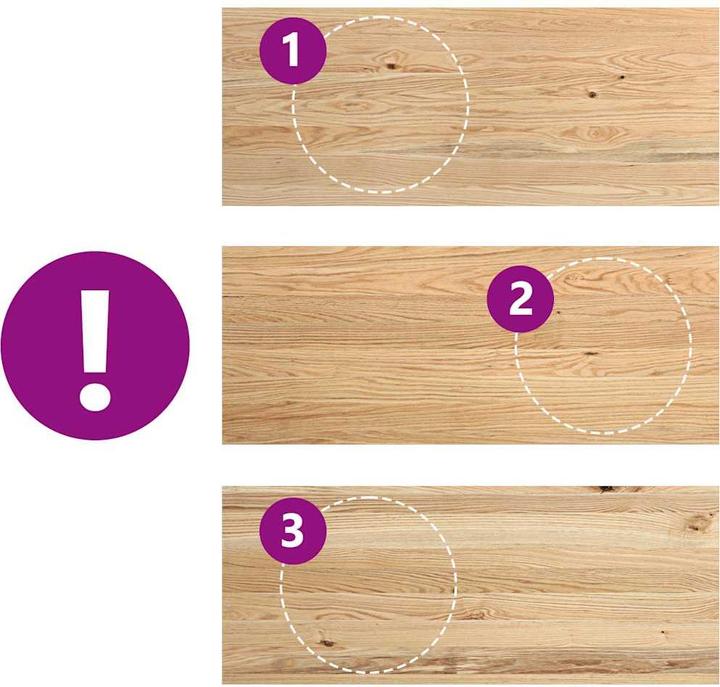 1

!

2

3