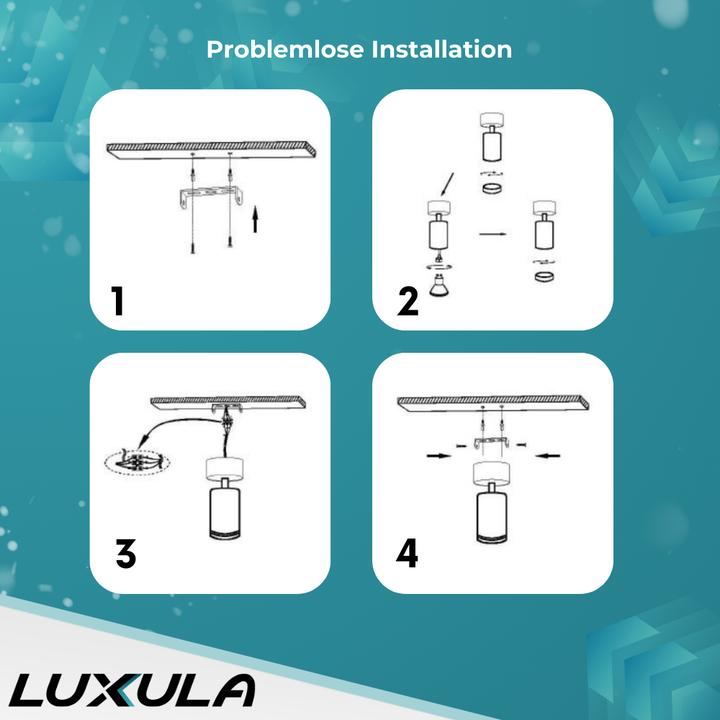 Problemlose Installation

1

2

3

4

LUXULA