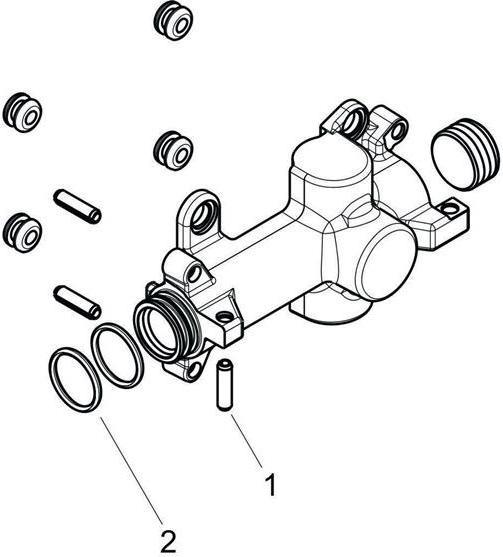 1

2