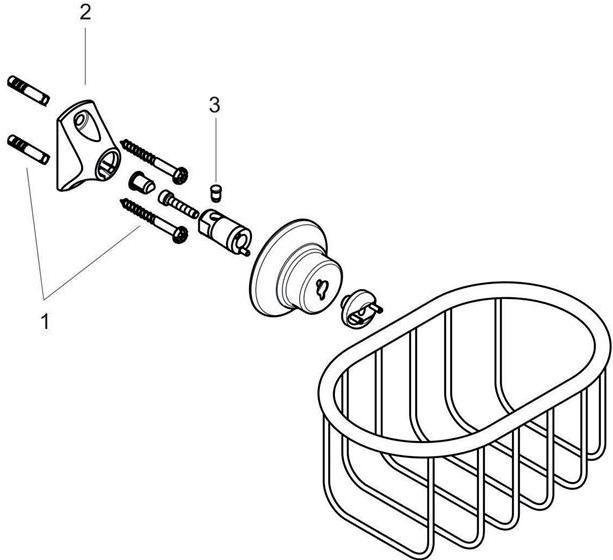 2
3
1