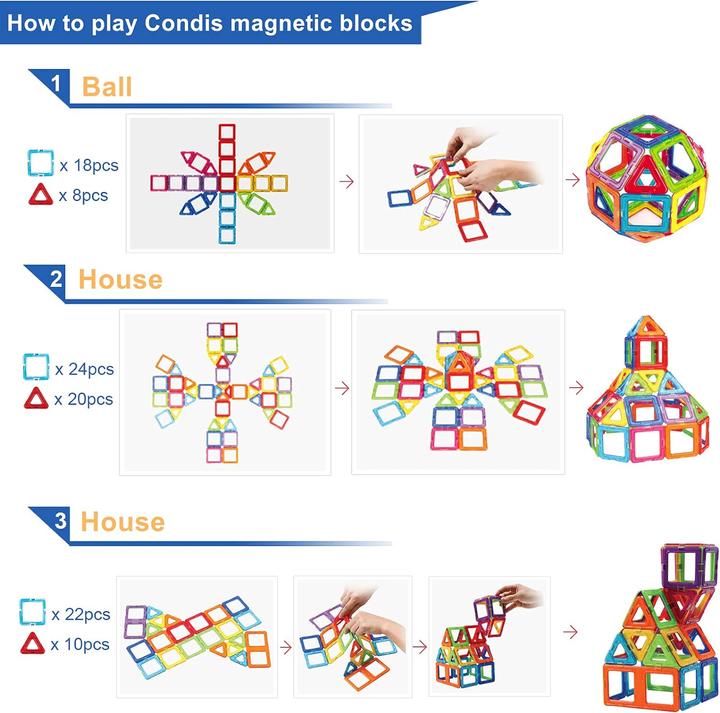 How to play Condis magnetic blocks

1 Ball

x 18pcs
x 8pcs

2 House

x 24pcs
x 20pcs

3 House

x 22pcs
x 10pcs