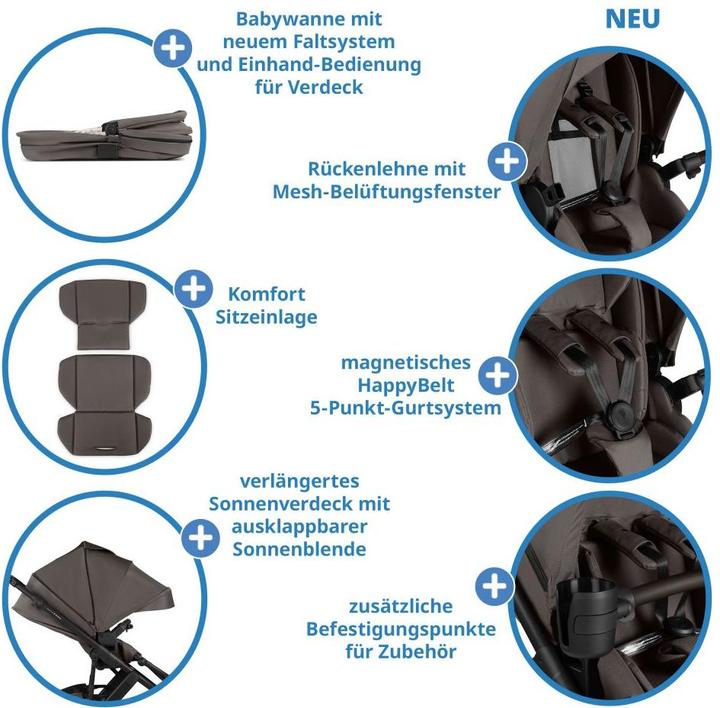 Babywanne mit neuem Faltsystem und Einhand-Bedienung für Verdeck

NEU

Rückenlehne mit Mesh-Belüftungsfenster

Komfort Sitzeinlage

magnetisches HappyBelt 5-Punkt-Gurtsystem

verlängertes Sonnenverdeck mit ausklappbarer Sonnenblende

zusätzliche Befestigungspunkte für Zubehör