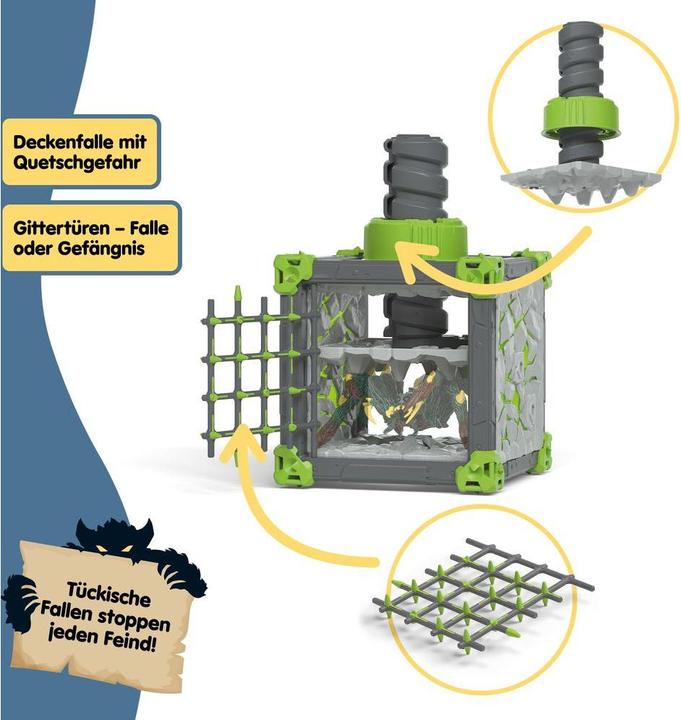 Deckenfalle mit Quetschgefahr

Gittertüren – Falle oder Gefängnis

Tückische Fallen stoppen jeden Feind!