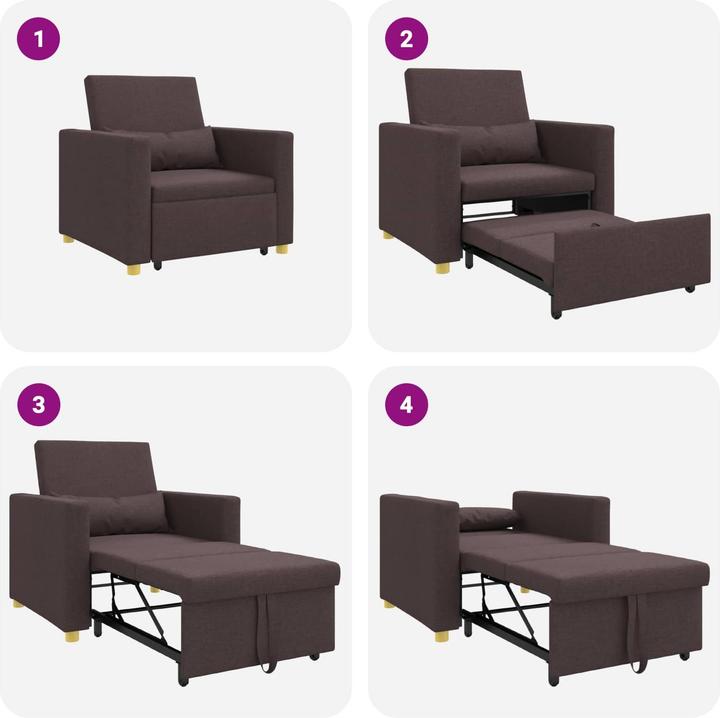 1

2

3

4