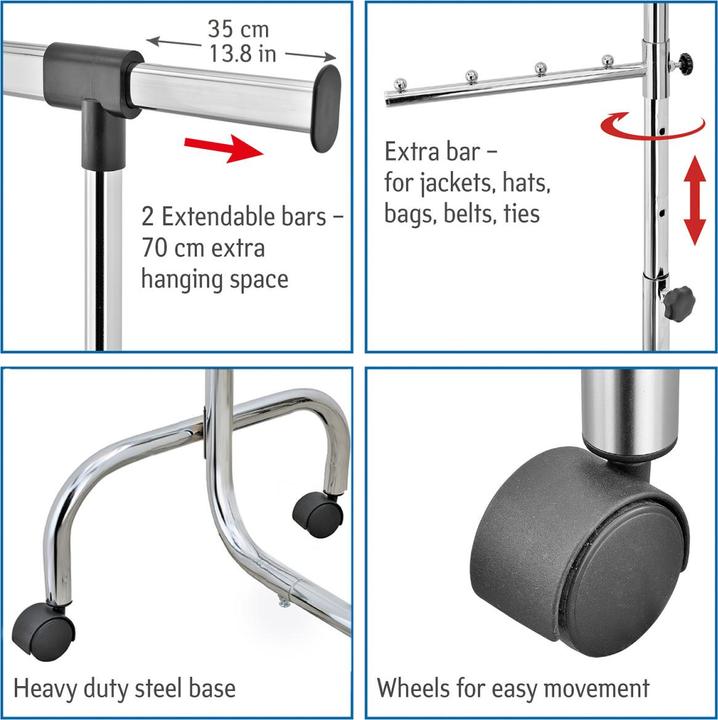 35 cm
13.8 in

2 Extendable bars –
70 cm extra
hanging space

Extra bar –
for jackets, hats,
bags, belts, ties

Heavy duty steel base

Wheels for easy movement