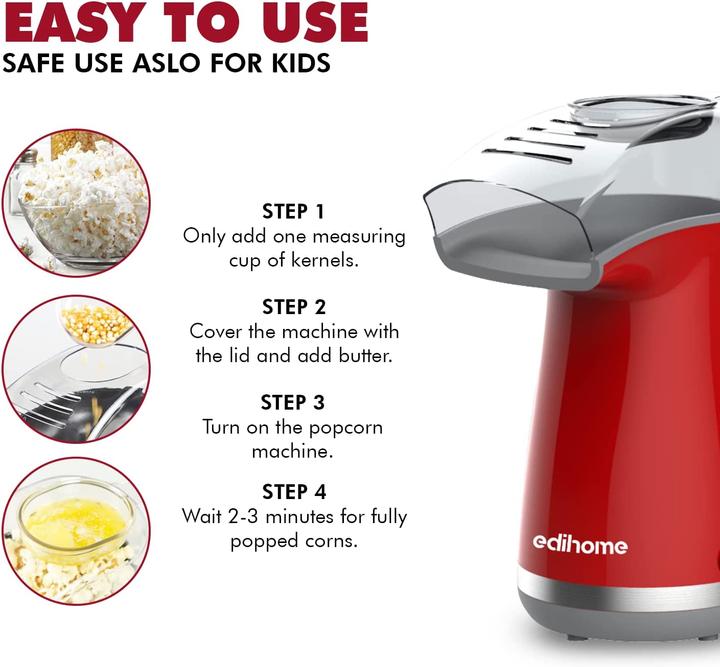 EASY TO USE
SAFE USE ASLO FOR KIDS

STEP 1
Only add one measuring cup of kernels.

STEP 2
Cover the machine with the lid and add butter.

STEP 3
Turn on the popcorn machine.

STEP 4
Wait 2-3 minutes for fully popped corns.

edihome