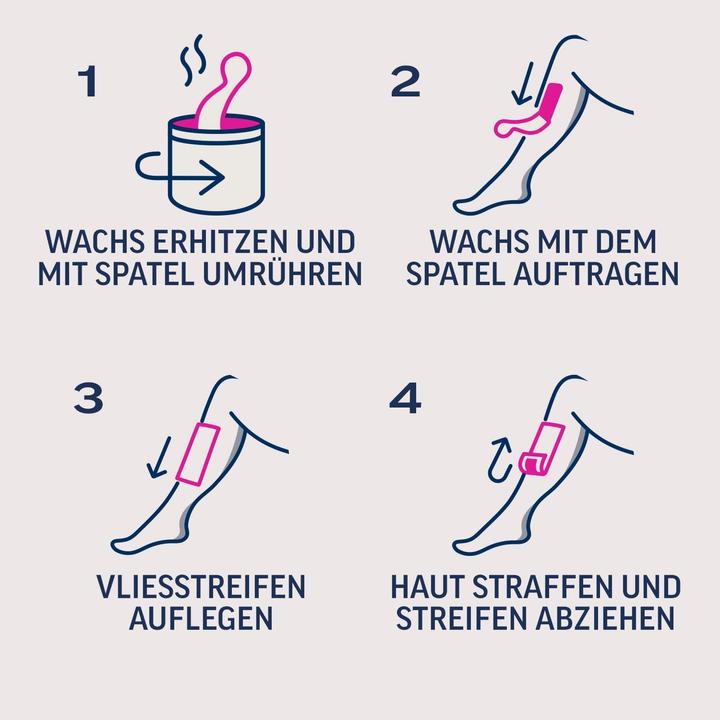 1

WACHS ERHITZEN UND MIT SPATEL UMRÜHREN

2

WACHS MIT DEM SPATEL AUFTRAGEN

3

VLIESSTREIFEN AUFLEGEN

4

HAUT STRAFFEN UND STREIFEN ABZIEHEN