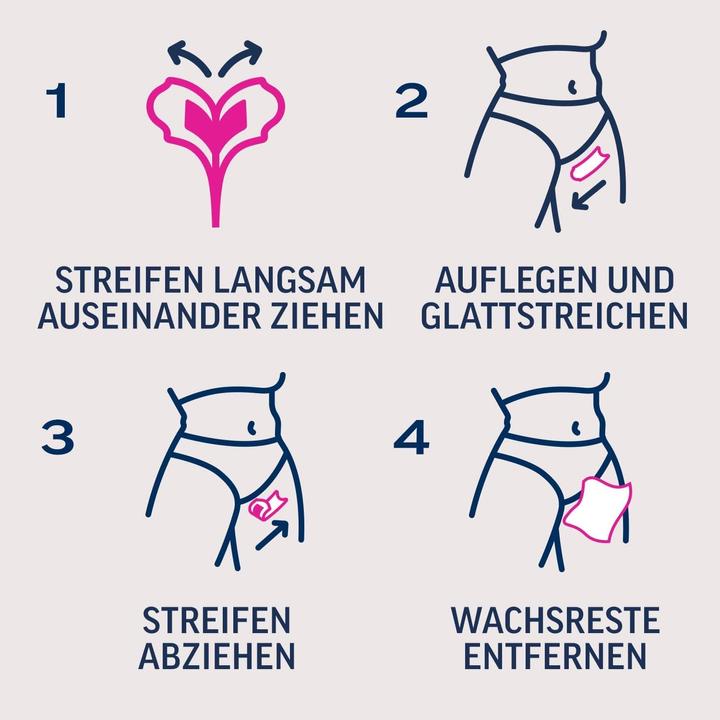 1

STREIFEN LANGSAM AUSEINANDER ZIEHEN

2

AUFLEGEN UND GLATTSTREICHEN

3

STREIFEN ABZIEHEN

4

WACHSRESTE ENTFERNEN