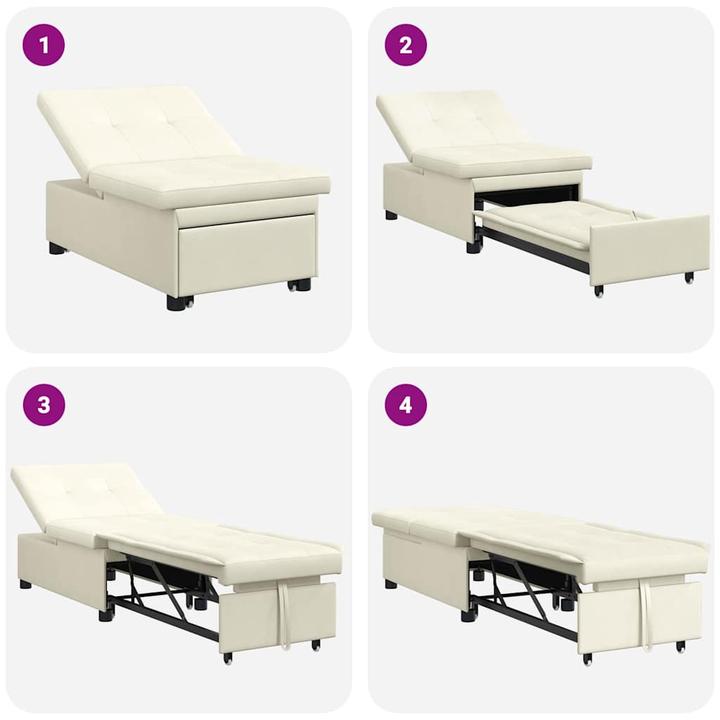 1

2

3

4