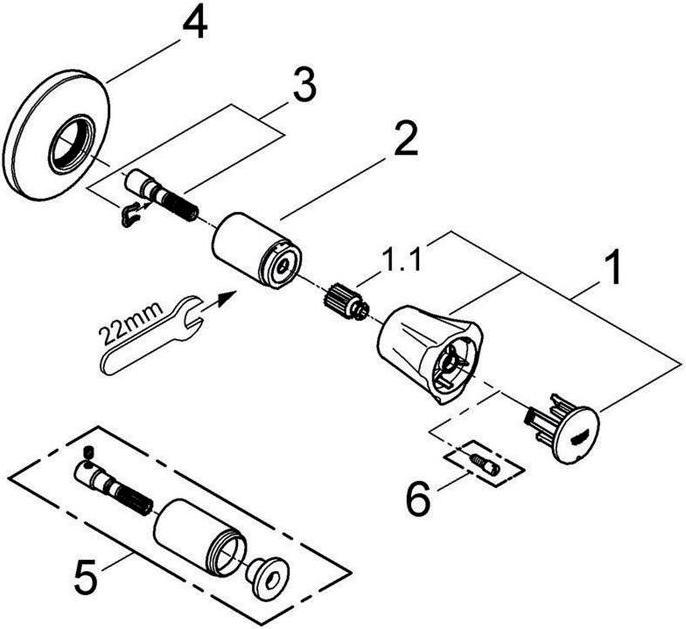 4
3
2
1.1
1
22mm
6
5