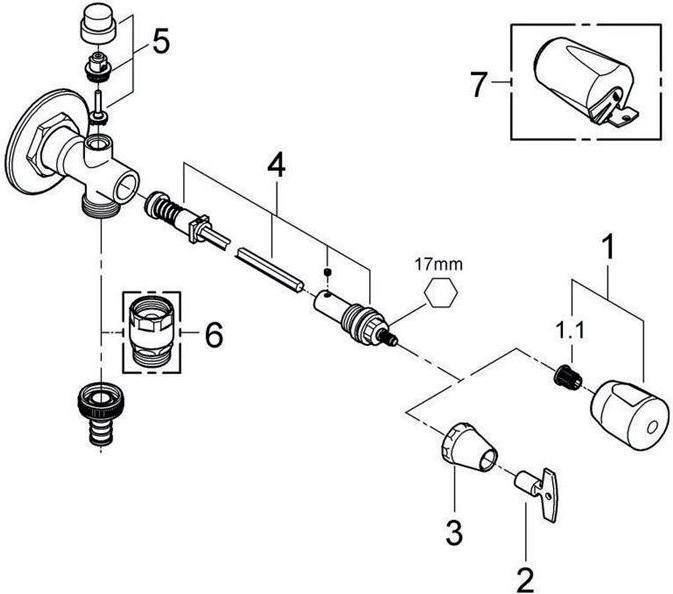 5
7
4
17mm
1
1.1
6
3
2