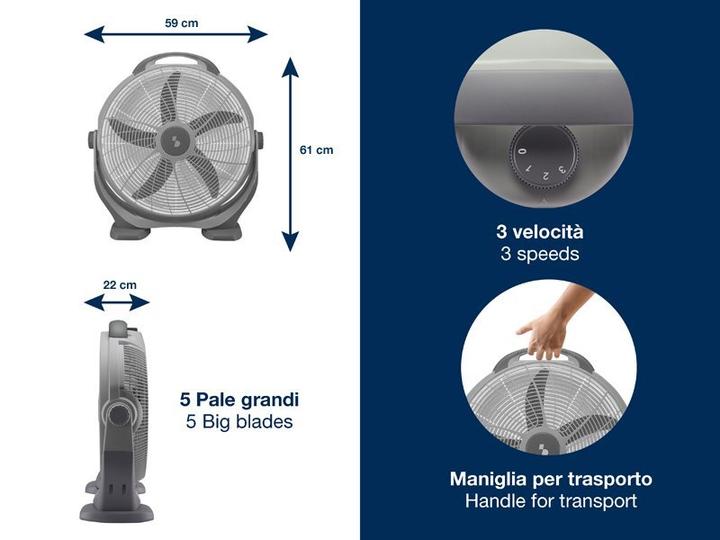 59 cm

61 cm

22 cm

5 Pale grandi
5 Big blades

0 1 2 3

3 velocità
3 speeds

Maniglia per trasporto
Handle for transport