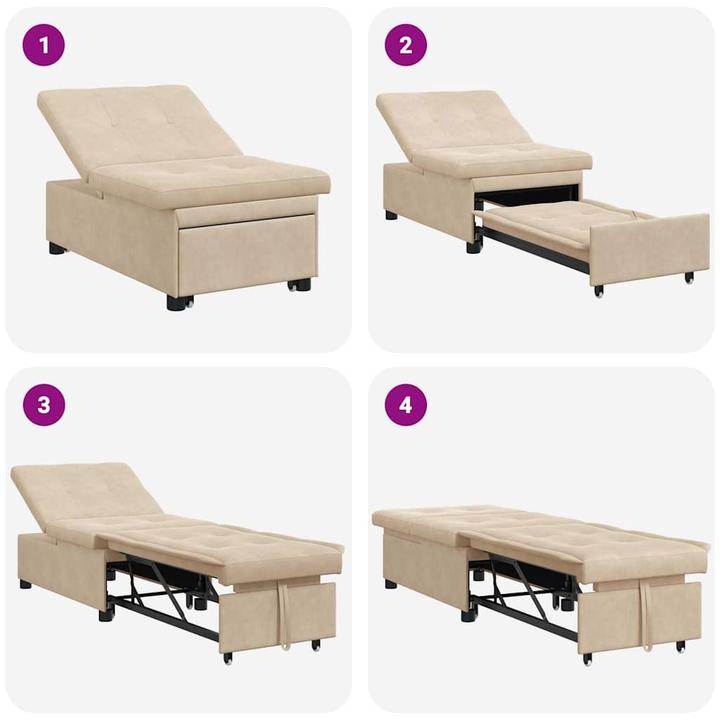 1

2

3

4