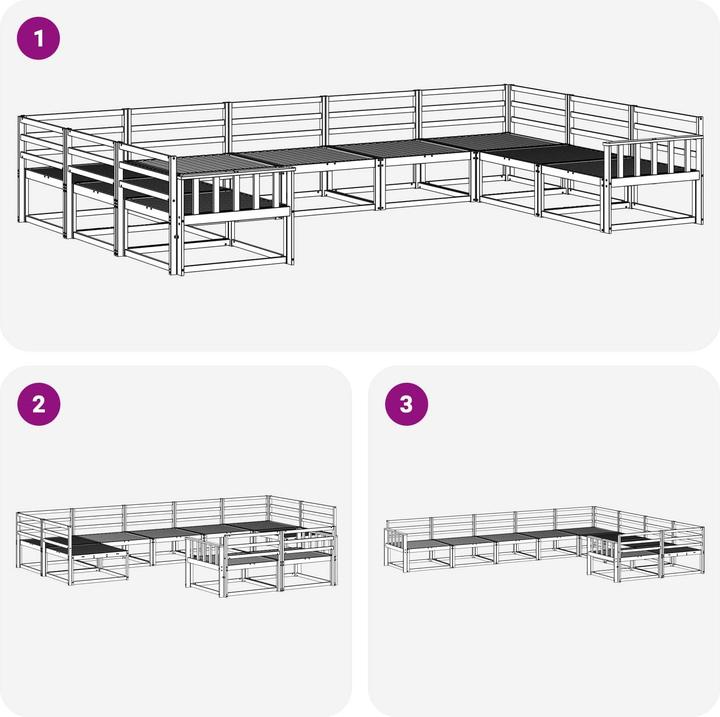 1

2

3