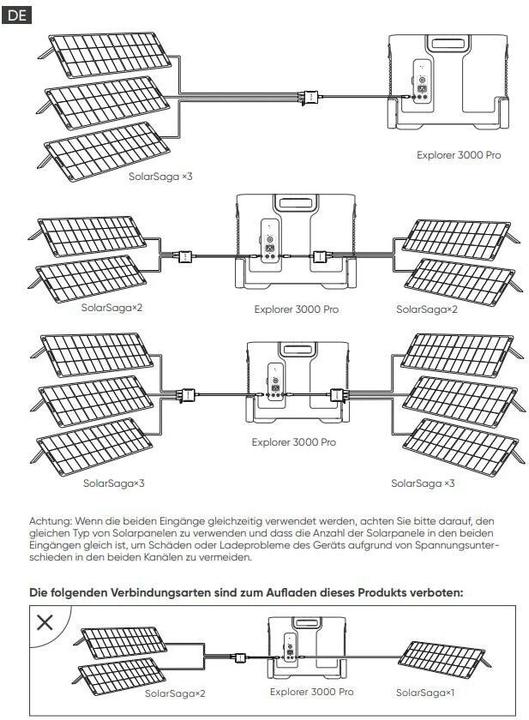 DE

SolarSaga ×3

Explorer 3000 Pro

SolarSaga×2

Explorer 3000 Pro

SolarSaga×2

Explorer 3000 Pro

SolarSaga×3

SolarSaga ×3

Achtung: Wenn die beiden Eingänge gleichzeitig verwendet werden, achten Sie bitte darauf, den gleichen Typ von Solarpanelen zu verwenden und dass die Anzahl der Solarpanele in den beiden Eingängen gleich ist, um Schäden oder Ladeprobleme des Geräts aufgrund von Spannungsunterschieden in den beiden Kanälen zu vermeiden.

Die folgenden Verbindungsarten sind zum Aufladen dieses Produkts verboten:

SolarSaga×2

Explorer 3000 Pro

SolarSaga×1