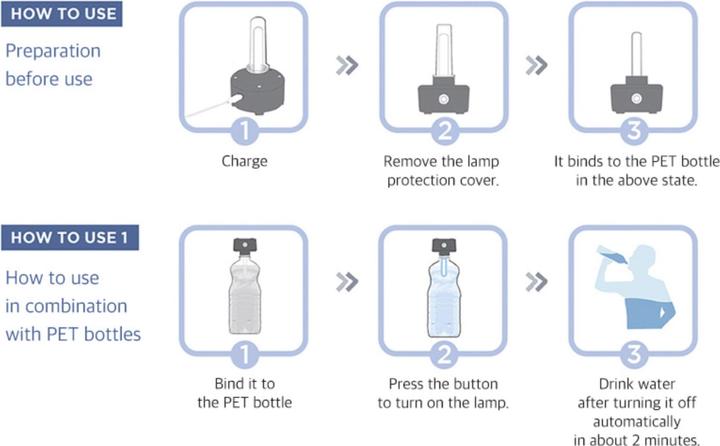 HOW TO USE

Preparation before use

1
Charge

2
Remove the lamp protection cover.

3
It binds to the PET bottle in the above state.

HOW TO USE 1

How to use in combination with PET bottles

1
Bind it to the PET bottle

2
Press the button to turn on the lamp.

3
Drink water after turning it off automatically in about 2 minutes.