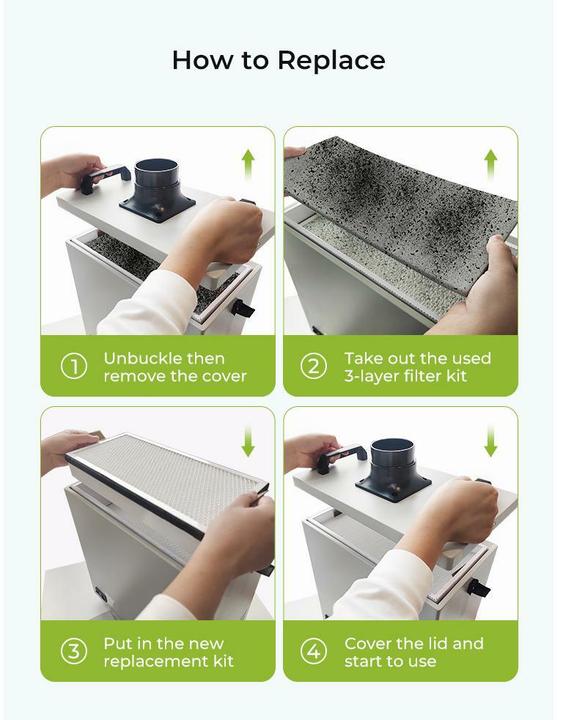 How to Replace

① Unbuckle then remove the cover

② Take out the used 3-layer filter kit

③ Put in the new replacement kit

④ Cover the lid and start to use