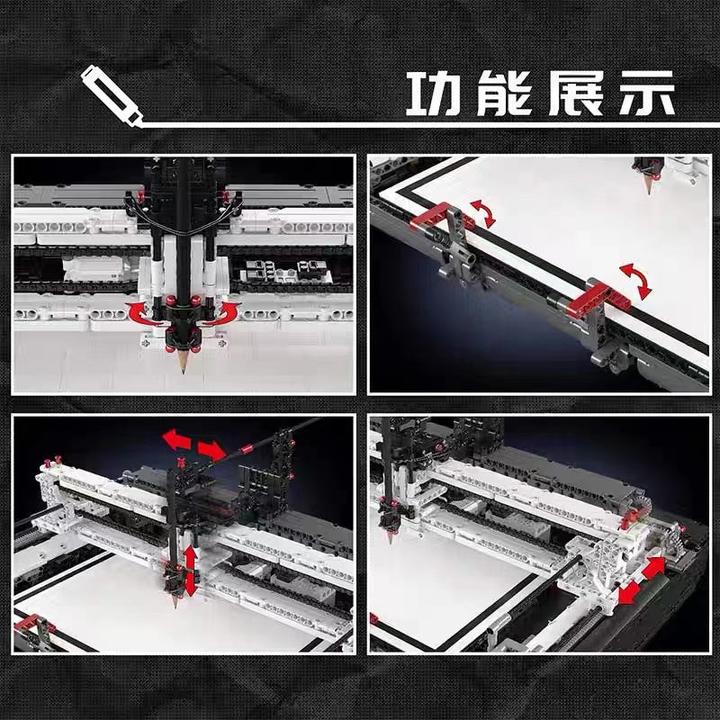 功能展示