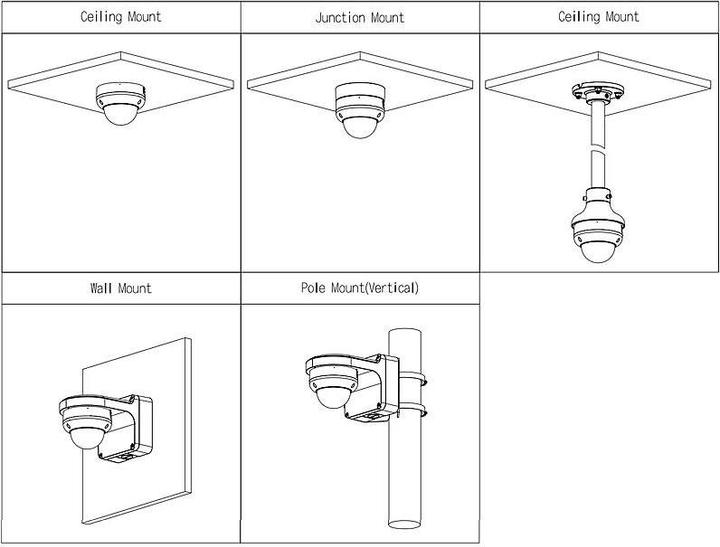 | Ceiling Mount | Junction Mount | Ceiling Mount |
|---|---|---|
| | | |
| Wall Mount | Pole Mount(Vertical) | |
| | | |