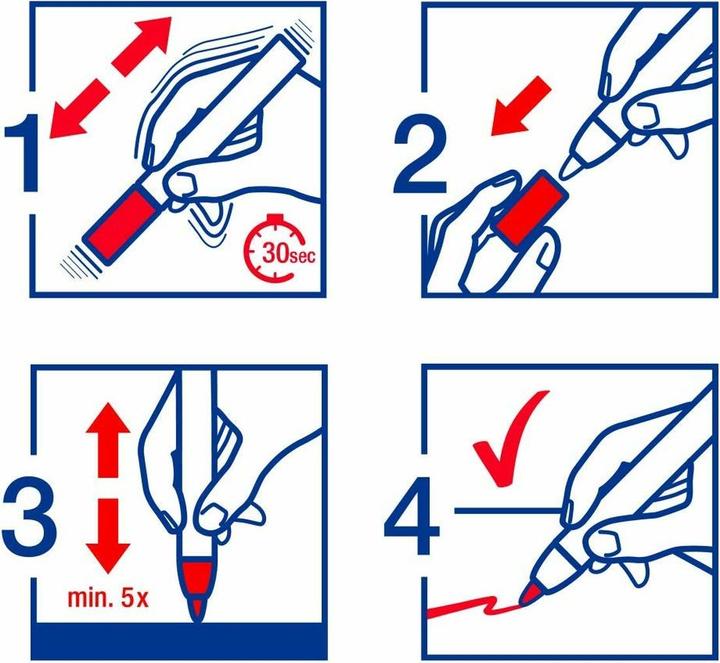 1

30sec

2

3

min. 5x

4