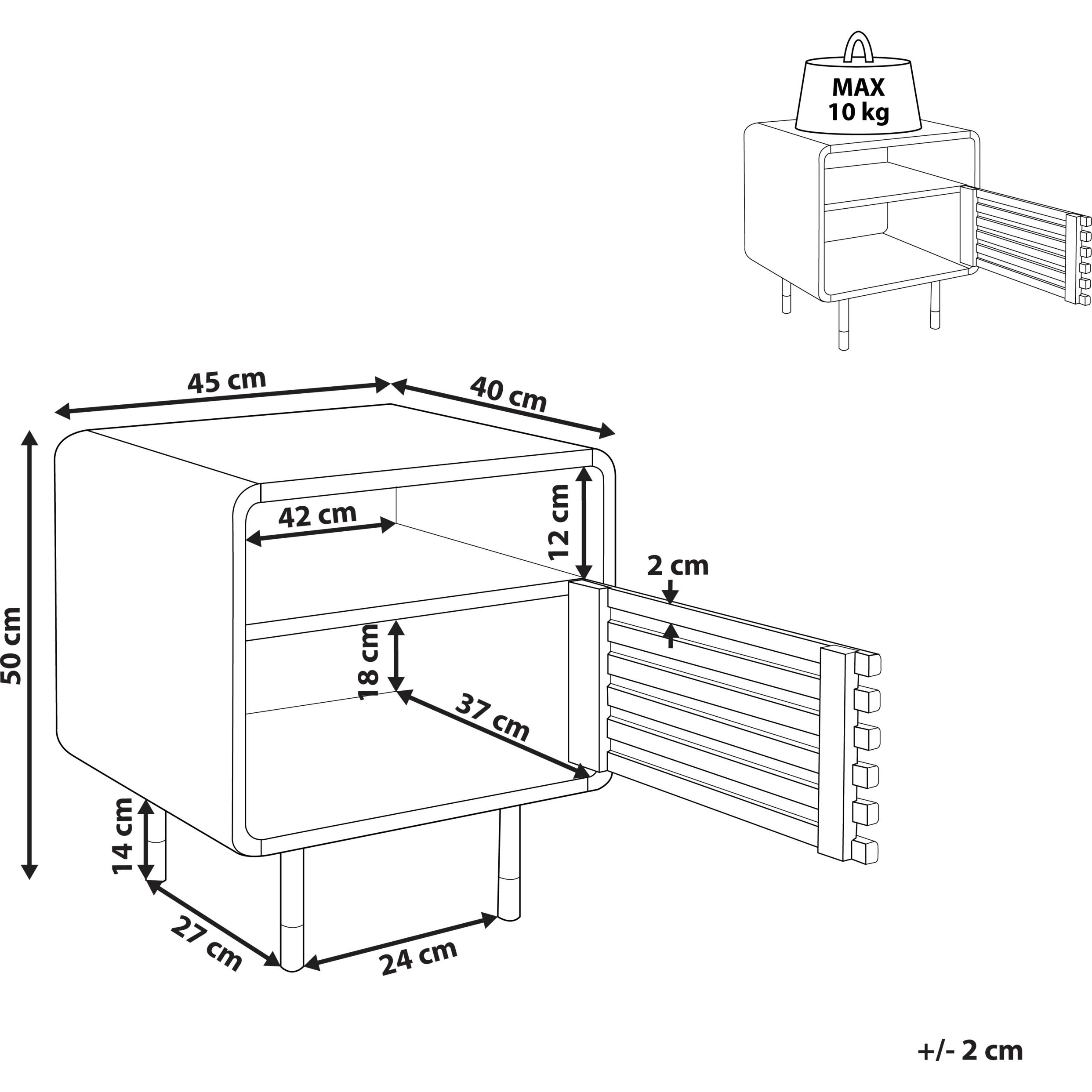 MAX
10 kg

45 cm

40 cm

50 cm

42 cm

12 cm

2 cm

18 cm

37 cm

14 cm

27 cm

24 cm

+/- 2 cm