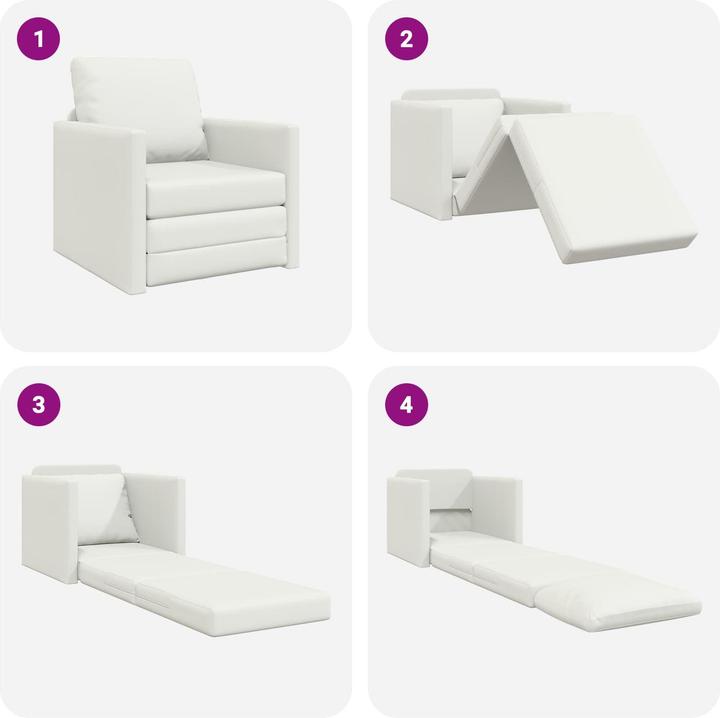 1

2

3

4