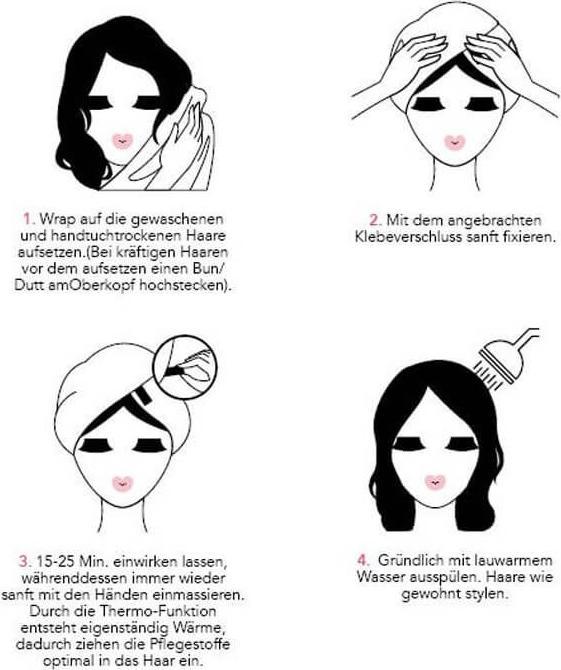 1. Wrap auf die gewaschenen und handtuchtrockenen Haare aufsetzen.(Bei kräftigen Haaren vor dem aufsetzen einen Bun/ Dutt amOberkopf hochstecken).

2. Mit dem angebrachten Klebeverschluss sanft fixieren.

3. 15-25 Min. einwirken lassen, währenddessen immer wieder sanft mit den Händen einmassieren. Durch die Thermo-Funktion entsteht eigenständig Wärme, dadurch ziehen die Pflegestoffe optimal in das Haar ein.

4. Gründlich mit lauwarmem Wasser ausspülen. Haare wie gewohnt stylen.