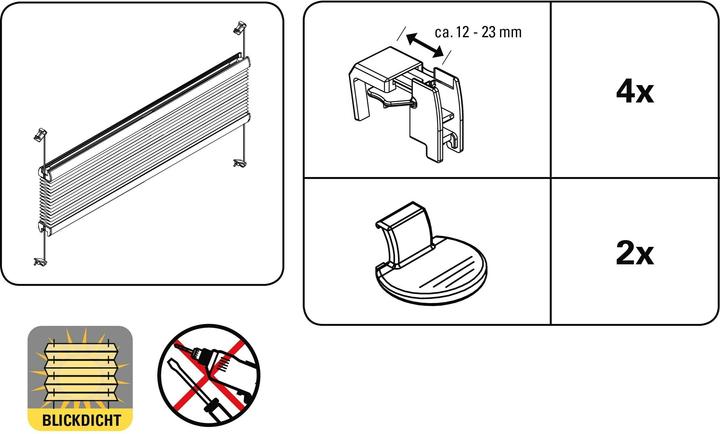 ca. 12 - 23 mm

4x

2x

BLICKDICHT