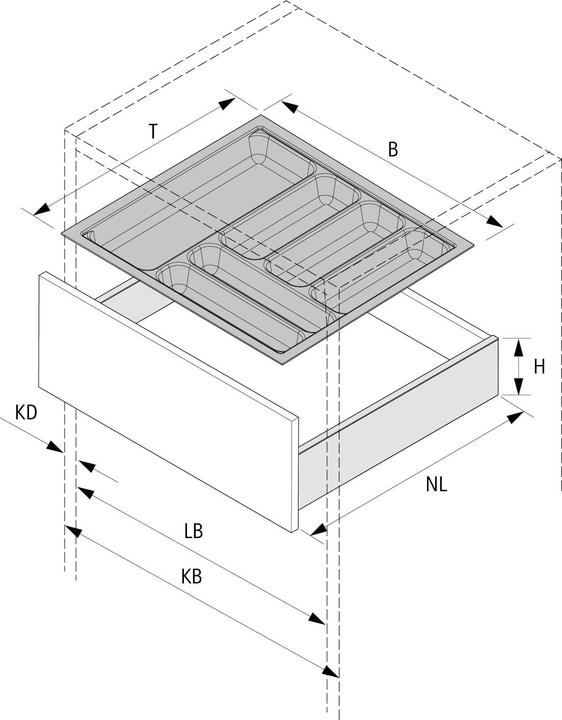 T
B
H
KD
NL
LB
KB