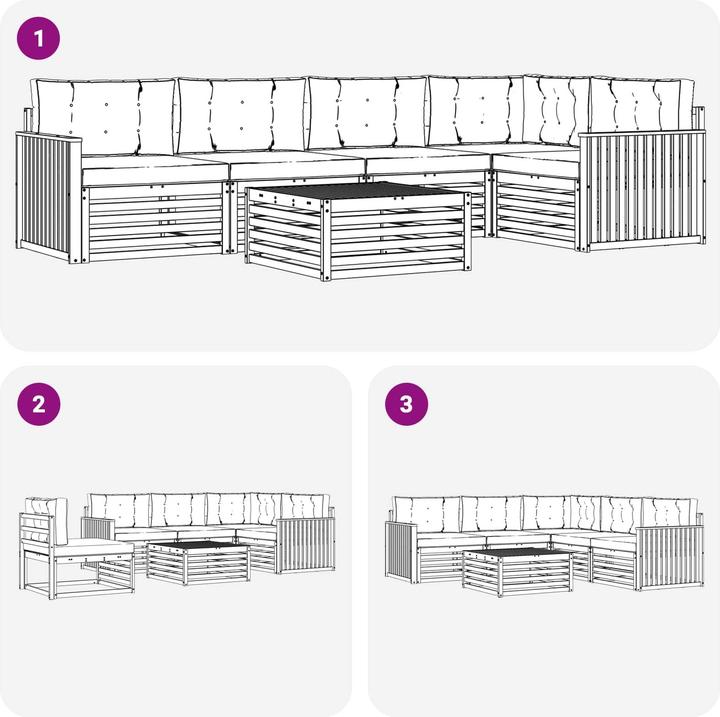 1

2

3