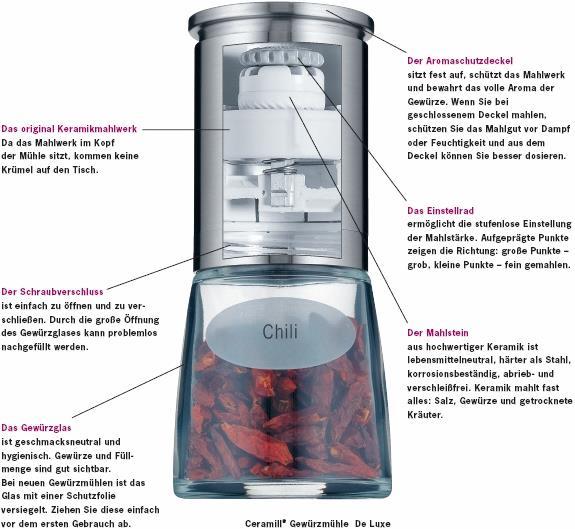 Das original Keramikmahlwerk
Da das Mahlwerk im Kopf der Mühle sitzt, kommen keine Krümel auf den Tisch.

Der Schraubverschluss
ist einfach zu öffnen und zu verschließen. Durch die große Öffnung des Gewürzglases kann problemlos nachgefüllt werden.

Das Gewürzglas
ist geschmacksneutral und hygienisch. Gewürze und Füllmenge sind gut sichtbar.
Bei neuen Gewürzmühlen ist das Glas mit einer Schutzfolie versiegelt. Ziehen Sie diese einfach vor dem ersten Gebrauch ab.

Chili

Der Aromaschutzdeckel
sitzt fest auf, schützt das Mahlwerk und bewahrt das volle Aroma der Gewürze. Wenn Sie bei geschlossenem Deckel mahlen, schützen Sie das Mahlgut vor Dampf oder Feuchtigkeit und aus dem Deckel können Sie besser dosieren.

Das Einstellrad
ermöglicht die stufenlose Einstellung der Mahlstärke. Aufgeprägte Punkte zeigen die Richtung: große Punkte – grob, kleine Punkte – fein gemahlen.

Der Mahlstein
aus hochwertiger Keramik ist lebensmittelneutral, härter als Stahl, korrosionsbeständig, abrieb- und verschleißfrei. Keramik mahlt fast alles: Salz, Gewürze und getrocknete Kräuter.

Ceramill® Gewürzmühle De Luxe