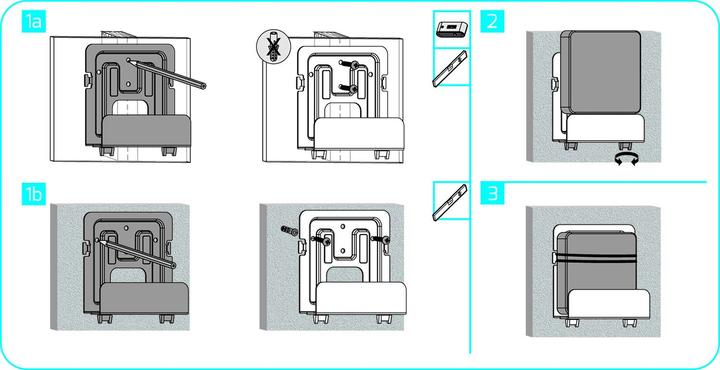 1a

1b

2

3