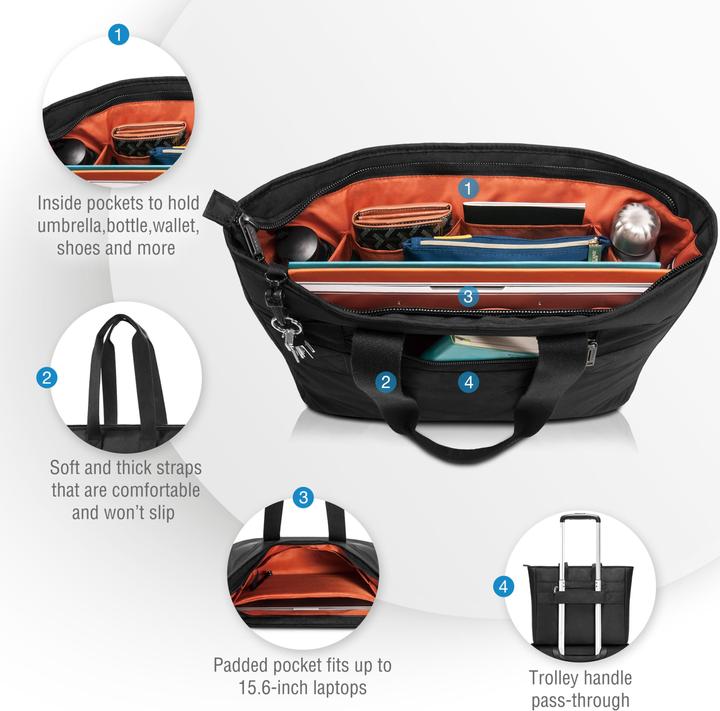 1

Inside pockets to hold umbrella,bottle,wallet, shoes and more

1

3

2

4

2

Soft and thick straps that are comfortable and won't slip

3

Padded pocket fits up to 15.6-inch laptops

4

Trolley handle pass-through