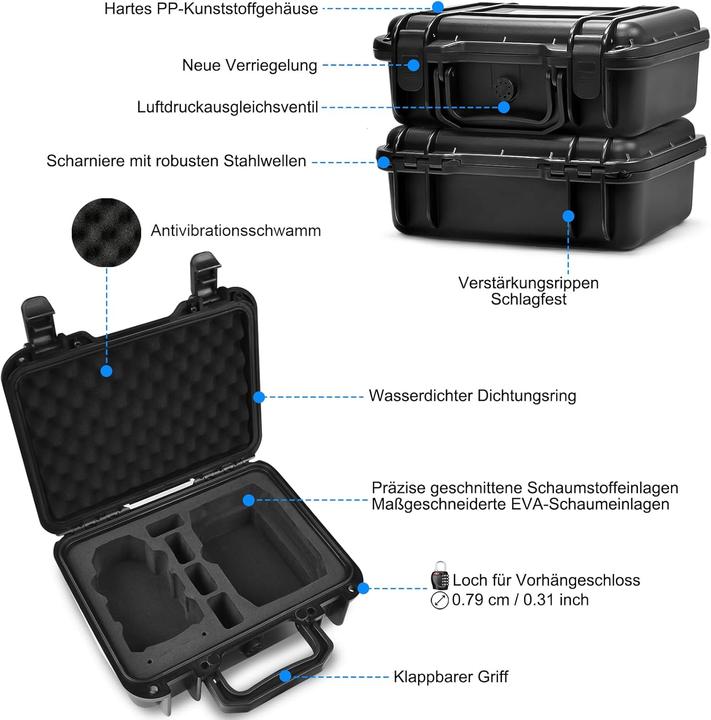 Hartes PP-Kunststoffgehäuse

Neue Verriegelung

Luftdruckausgleichsventil

Scharniere mit robusten Stahlwellen

Antivibrationsschwamm

Verstärkungsrippen
Schlagfest

Wasserdichter Dichtungsring

Präzise geschnittene Schaumstoffeinlagen
Maßgeschneiderte EVA-Schaumeinlagen

Loch für Vorhängeschloss
0.79 cm / 0.31 inch

Klappbarer Griff