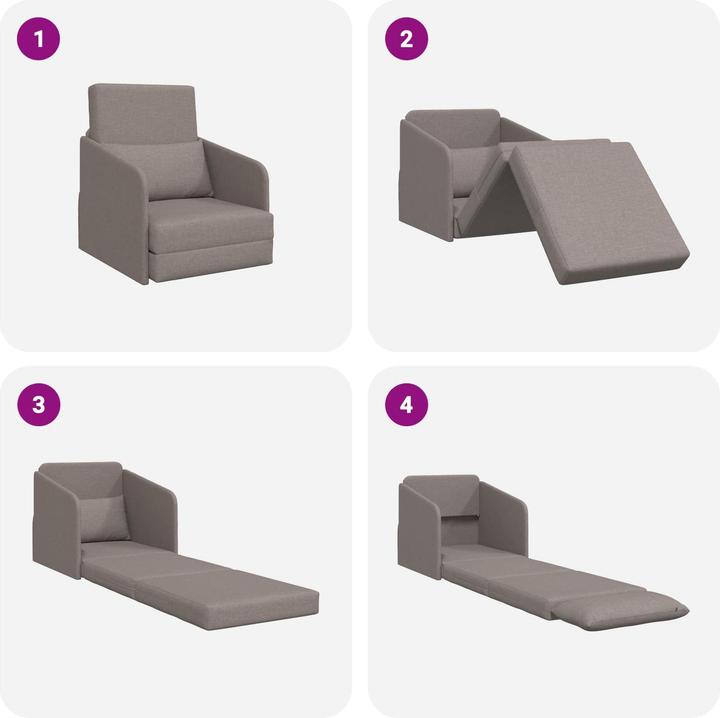 1

2

3

4