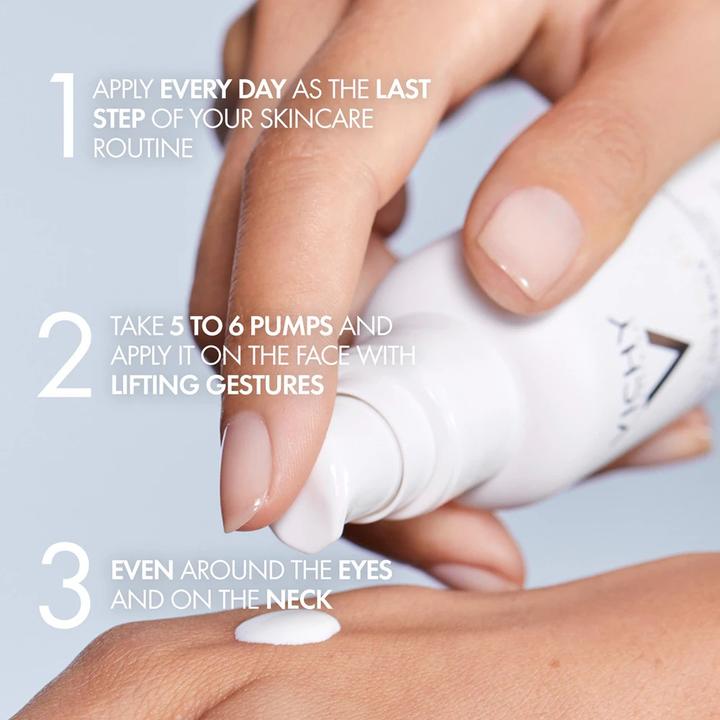 1 APPLY EVERY DAY AS THE LAST STEP OF YOUR SKINCARE ROUTINE

2 TAKE 5 TO 6 PUMPS AND APPLY IT ON THE FACE WITH LIFTING GESTURES

3 EVEN AROUND THE EYES AND ON THE NECK

VICHY