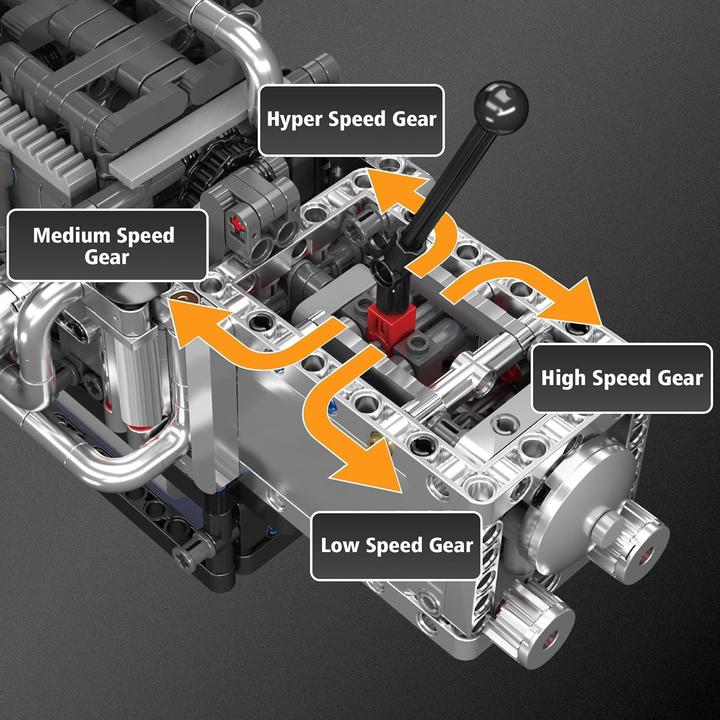 Hyper Speed Gear

Medium Speed Gear

High Speed Gear

Low Speed Gear