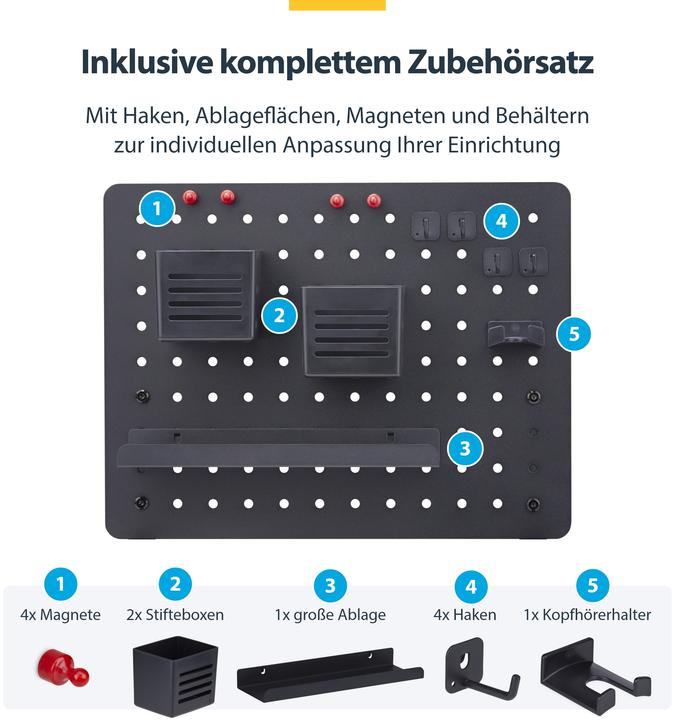 Inklusive komplettem Zubehörsatz

Mit Haken, Ablageflächen, Magneten und Behältern zur individuellen Anpassung Ihrer Einrichtung

1

4

2

5

3

1
4x Magnete

2
2x Stifteboxen

3
1x große Ablage

4
4x Haken

5
1x Kopfhörerhalter